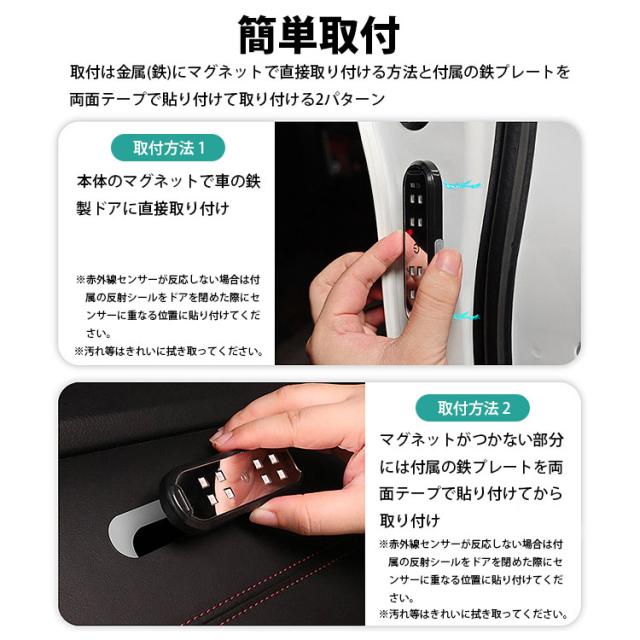 簡単取付

取付は金属(鉄)にマグネットで直接取り付ける方法と付属の鉄プレートを両面テープで貼り付けて取り付ける2パターン

取付方法 1

本体のマグネットで車の鉄製ドアに直接取り付け

※赤外線センサーが反応しない場合は付属の反射シールをドアを閉めた際にセンサーに重なる位置に貼り付けてください。
※汚れ等はきれいに拭き取ってください。

取付方法 2

マグネットがつかない部分には付属の鉄プレートを両面テープで貼り付けてから取り付け

※赤外線センサーが反応しない場合は付属の反射シールをドアを閉めた際にセンサーに重なる位置に貼り付けてください。
※汚れ等はきれいに拭き取ってください。