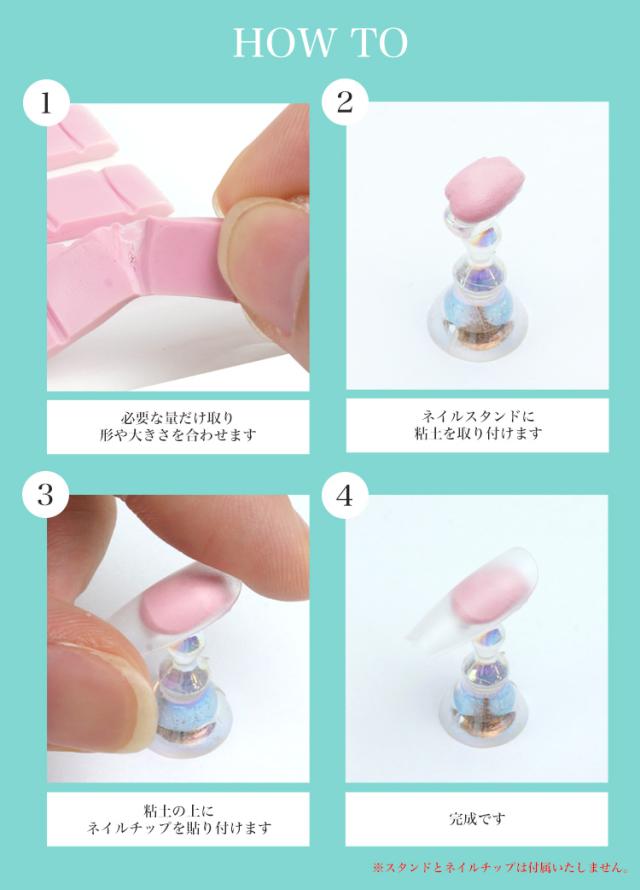 HOW TO

1

必要な量だけ取り
形や大きさを合わせます

2

ネイルスタンドに
粘土を取り付けます

3

粘土の上に
ネイルチップを貼り付けます

4

完成です

※スタンドとネイルチップは付属いたしません。