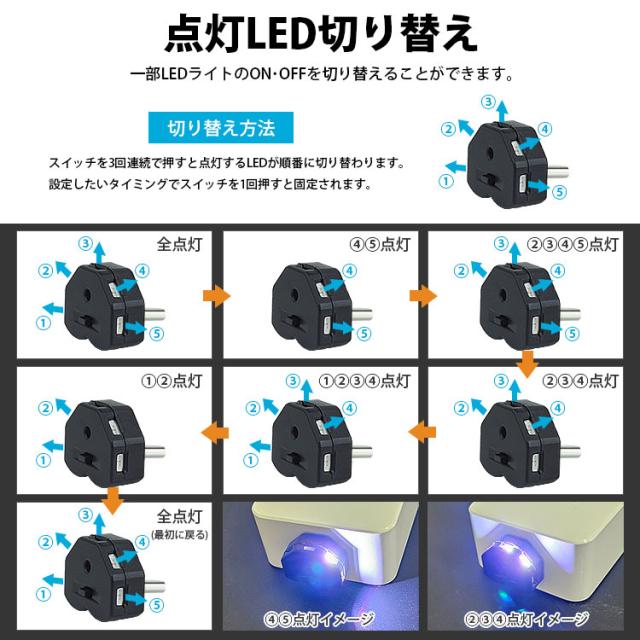 点灯LED切り替え

一部LEDライトのON・OFFを切り替えることができます。

切り替え方法

スイッチを3回連続で押すと点灯するLEDが順番に切り替わります。
設定したいタイミングでスイッチを1回押すと固定されます。

③ ② ④ ① ⑤

全点灯
③ ② ④ ① ⑤

④⑤点灯
④ ⑤

②③④⑤点灯
③ ② ④ ⑤

①②点灯
② ①

①②③④点灯
③ ② ④ ①

②③④点灯
③ ② ④

全点灯
(最初に戻る)
③ ② ④ ① ⑤

④⑤点灯イメージ

②③④点灯イメージ