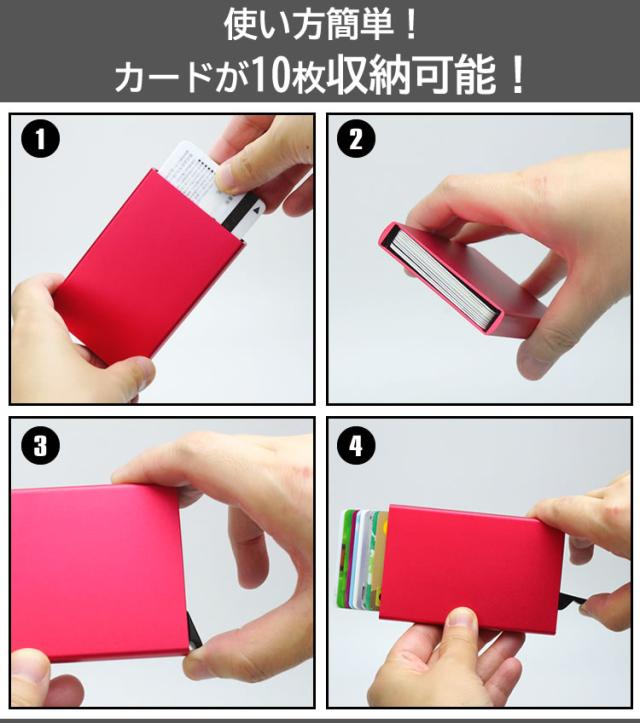 使い方簡単！
カードが10枚収納可能！

1

2

3

4