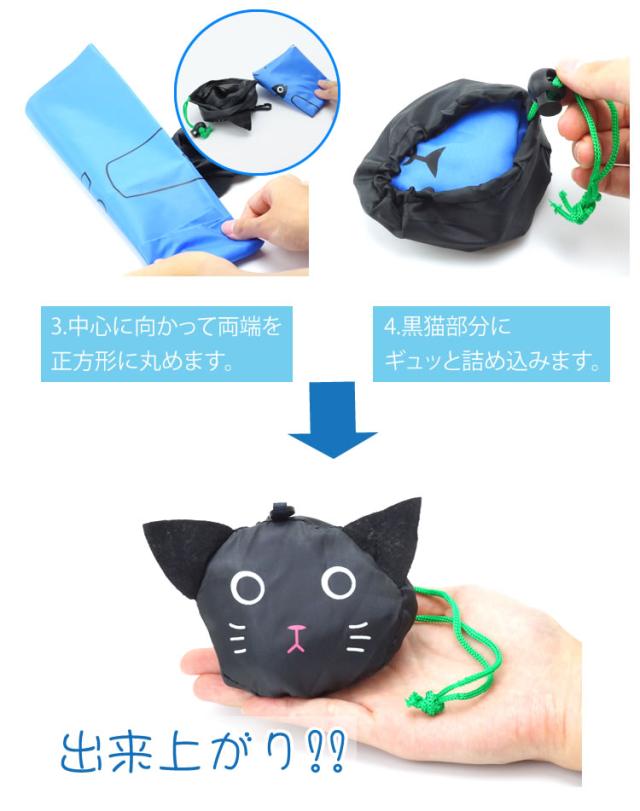 3.中心に向かって両端を正方形に丸めます。

4.黒猫部分にギュッと詰め込みます。

出来上がり!!