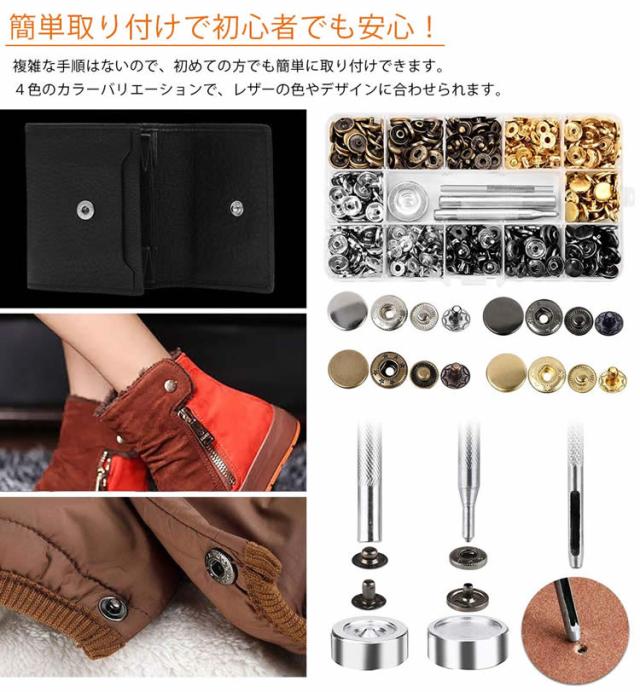 簡単取り付けで初心者でも安心！

複雑な手順はないので、初めての方でも簡単に取り付けできます。
４色のカラーバリエーションで、レザーの色やデザインに合わせられます。