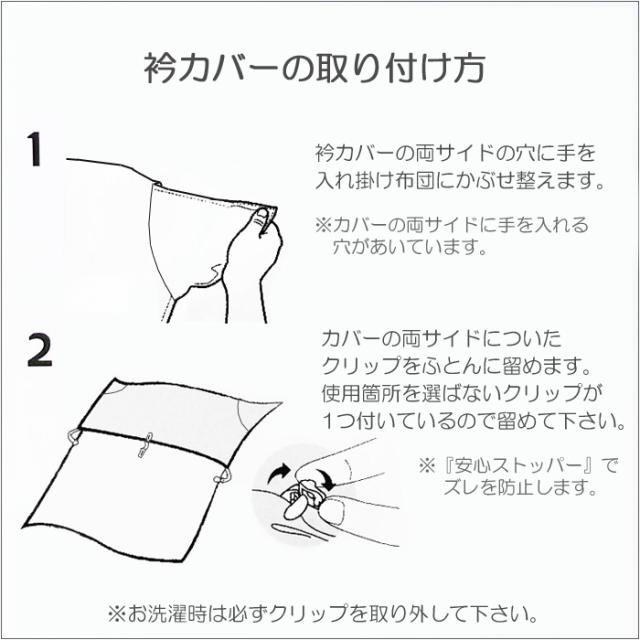 衿カバーの取り付け方

1

衿カバーの両サイドの穴に手を入れ掛け布団にかぶせ整えます。

※カバーの両サイドに手を入れる穴があいています。

2

カバーの両サイドについたクリップをふとんに留めます。使用箇所を選ばないクリップが1つ付いているので留めて下さい。

※『安心ストッパー』でズレを防止します。

※お洗濯時は必ずクリップを取り外して下さい。