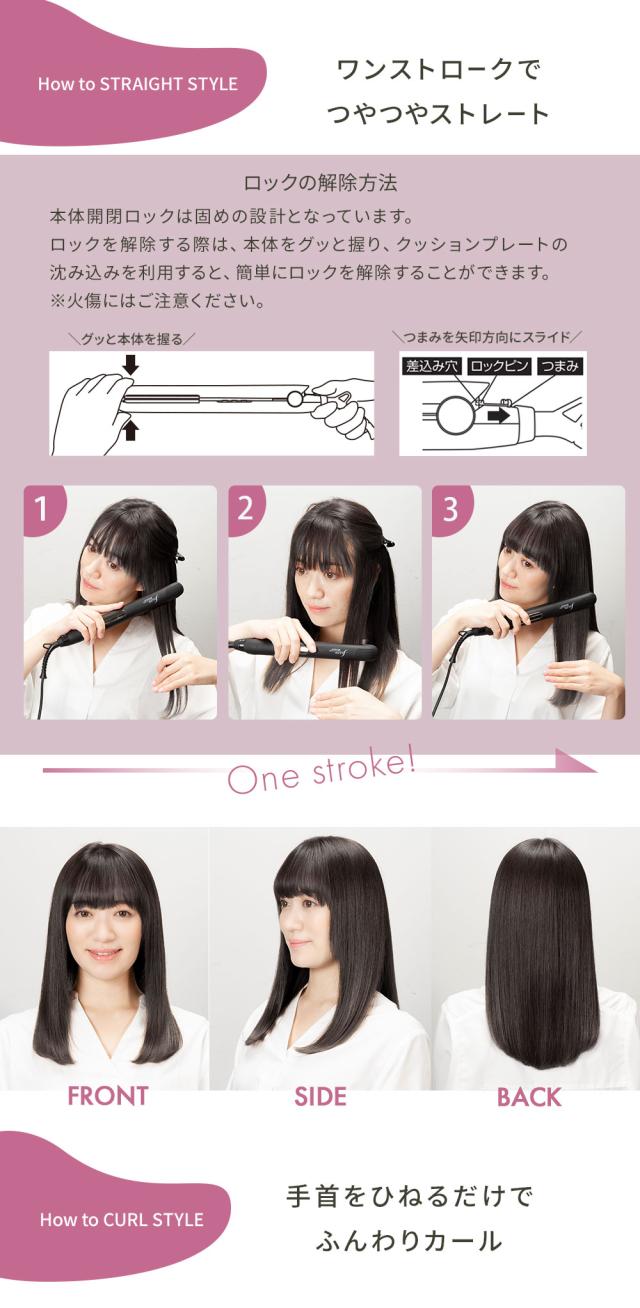 How to STRAIGHT STYLE

ワンストロークで
つやつやストレート

ロックの解除方法

本体開閉ロックは固めの設計となっています。
ロックを解除する際は、本体をグッと握り、クッションプレートの沈み込みを利用すると、簡単にロックを解除することができます。
※火傷にはご注意ください。

＼グッと本体を握る／

＼つまみを矢印方向にスライド／

差込み穴　ロックピン　つまみ

1

2

3

One stroke!

FRONT

SIDE

BACK

How to CURL STYLE

手首をひねるだけで
ふんわりカール