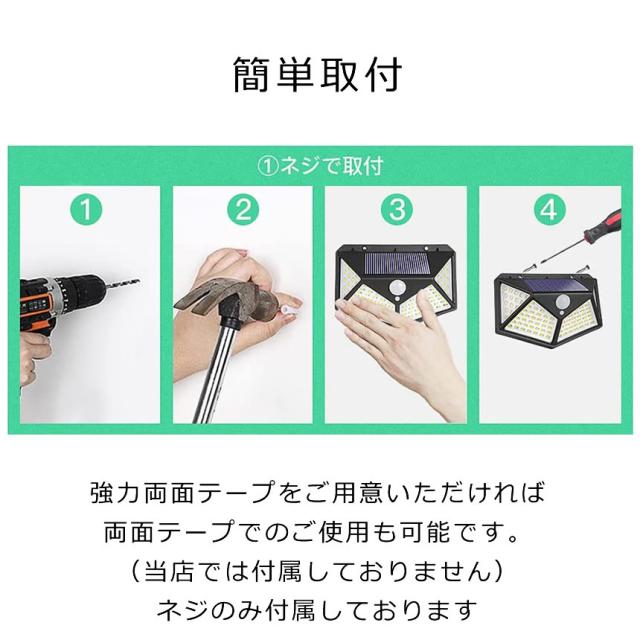 簡単取付

①ネジで取付

1

2

3

4

強力両面テープをご用意いただければ
両面テープでのご使用も可能です。
（当店では付属しておりません）
ネジのみ付属しております