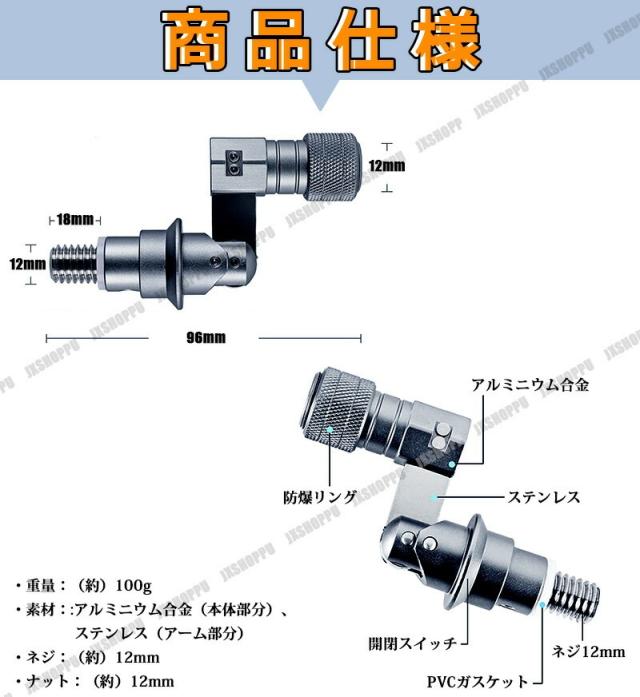 商品仕様

12mm

18mm

12mm

96mm

アルミニウム合金

防爆リング

ステンレス

開閉スイッチ

ネジ12mm

PVCガスケット

・重量：（約）100g
・素材：:アルミニウム合金（本体部分）、ステンレス（アーム部分）
・ネジ：（約）12mm
・ナット：（約）12mm

JXSHOPPU