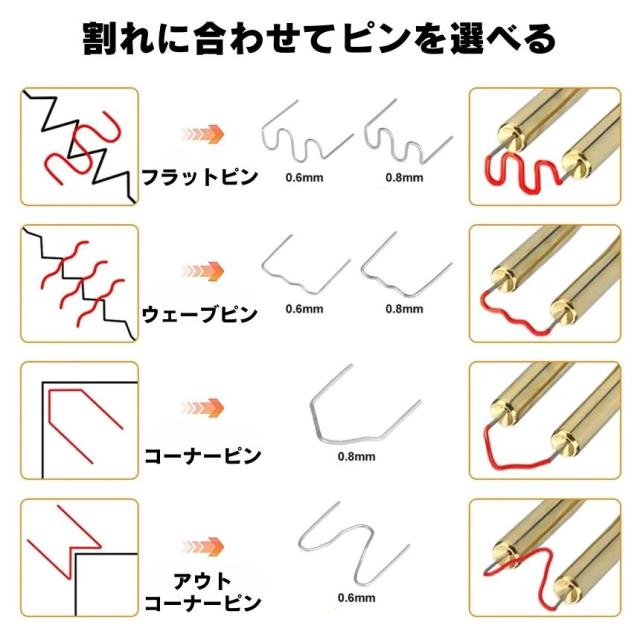 割れに合わせてピンを選べる

フラットピン

0.6mm

0.8mm

ウェーブピン

0.6mm

0.8mm

コーナーピン

0.8mm

アウト
コーナーピン

0.6mm