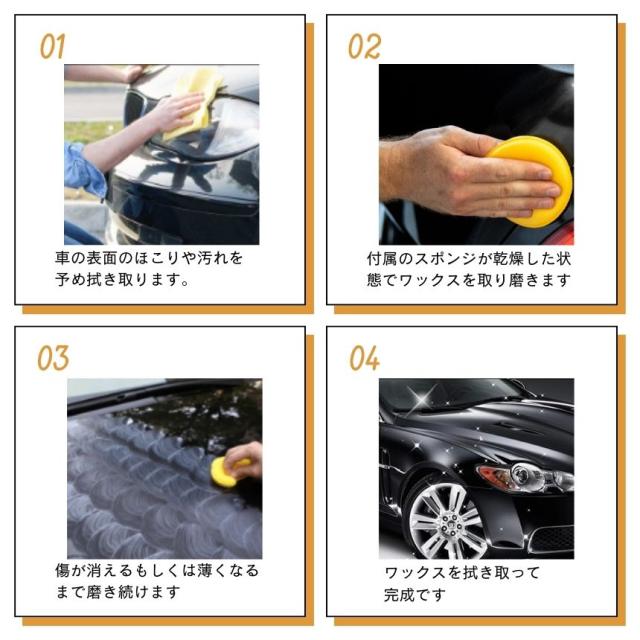 01

車の表面のほこりや汚れを予め拭き取ります。

02

付属のスポンジが乾燥した状態でワックスを取り磨きます

03

傷が消えるもしくは薄くなるまで磨き続けます

04

ワックスを拭き取って完成です