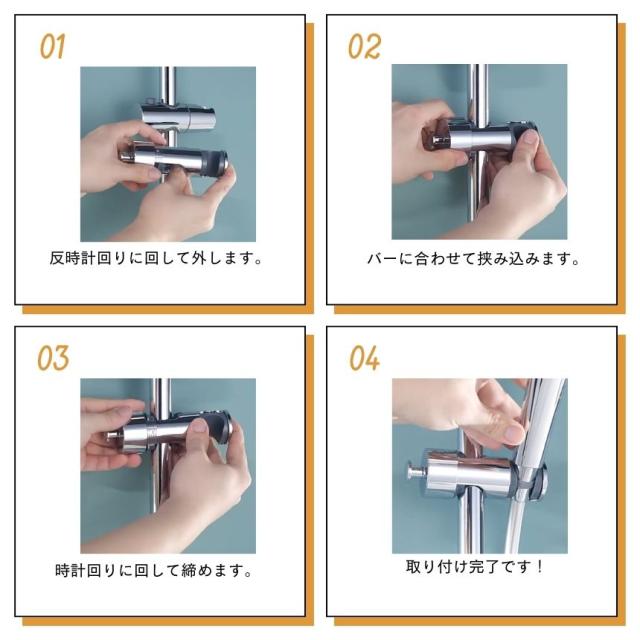 01

反時計回りに回して外します。

02

バーに合わせて挟み込みます。

03

時計回りに回して締めます。

04

取り付け完了です！