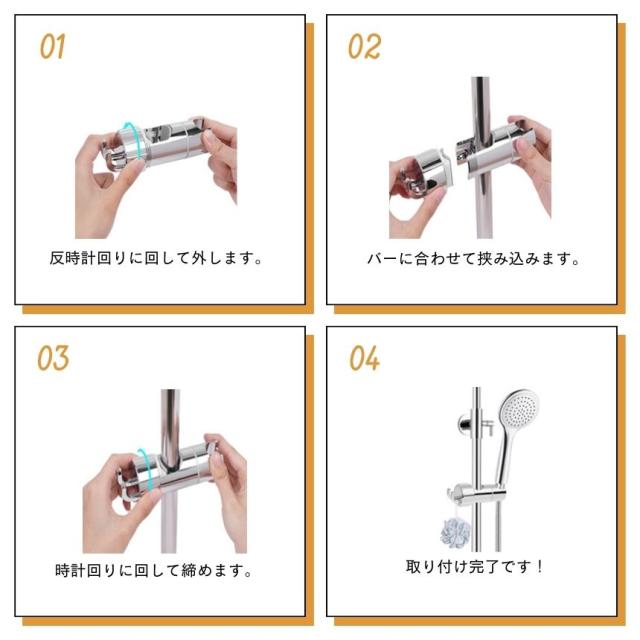 01

反時計回りに回して外します。

02

バーに合わせて挟み込みます。

03

時計回りに回して締めます。

04

取り付け完了です！