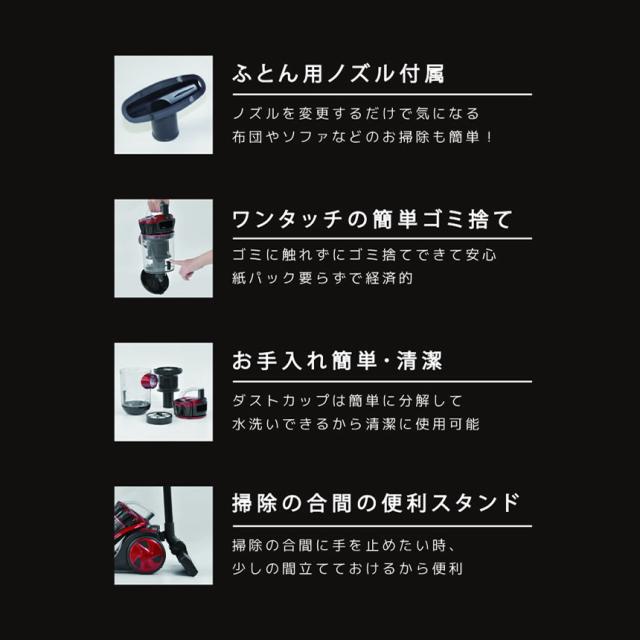 ふとん用ノズル付属

ノズルを変更するだけで気になる
布団やソファなどのお掃除も簡単！

ワンタッチの簡単ゴミ捨て

ゴミに触れずにゴミ捨てできて安心
紙パック要らずで経済的

お手入れ簡単・清潔

ダストカップは簡単に分解して
水洗いできるから清潔に使用可能

掃除の合間の便利スタンド

掃除の合間に手を止めたい時、
少しの間立てておけるから便利