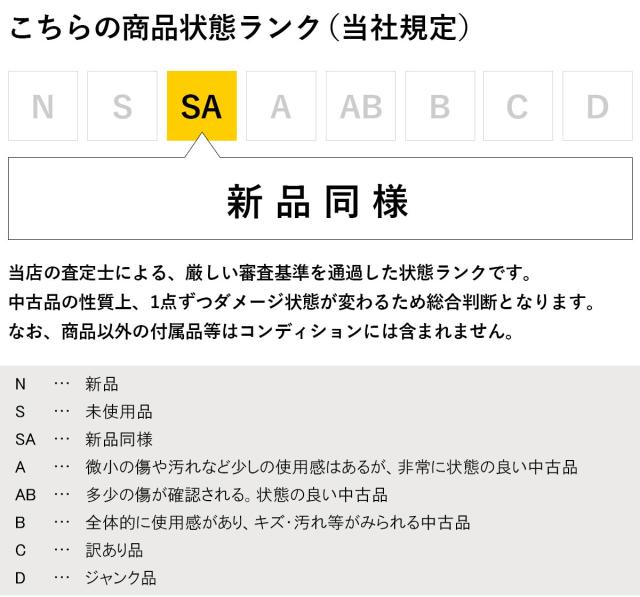 こちらの商品状態ランク（当社規定）

N S SA A AB B C D

新品同様

当店の査定士による、厳しい審査基準を通過した状態ランクです。
中古品の性質上、1点ずつダメージ状態が変わるため総合判断となります。
なお、商品以外の付属品等はコンディションには含まれません。

N … 新品
S … 未使用品
SA … 新品同様
A … 微小の傷や汚れなど少しの使用感はあるが、非常に状態の良い中古品
AB … 多少の傷が確認される。状態の良い中古品
B … 全体的に使用感があり、キズ･汚れ等がみられる中古品
C … 訳あり品
D … ジャンク品