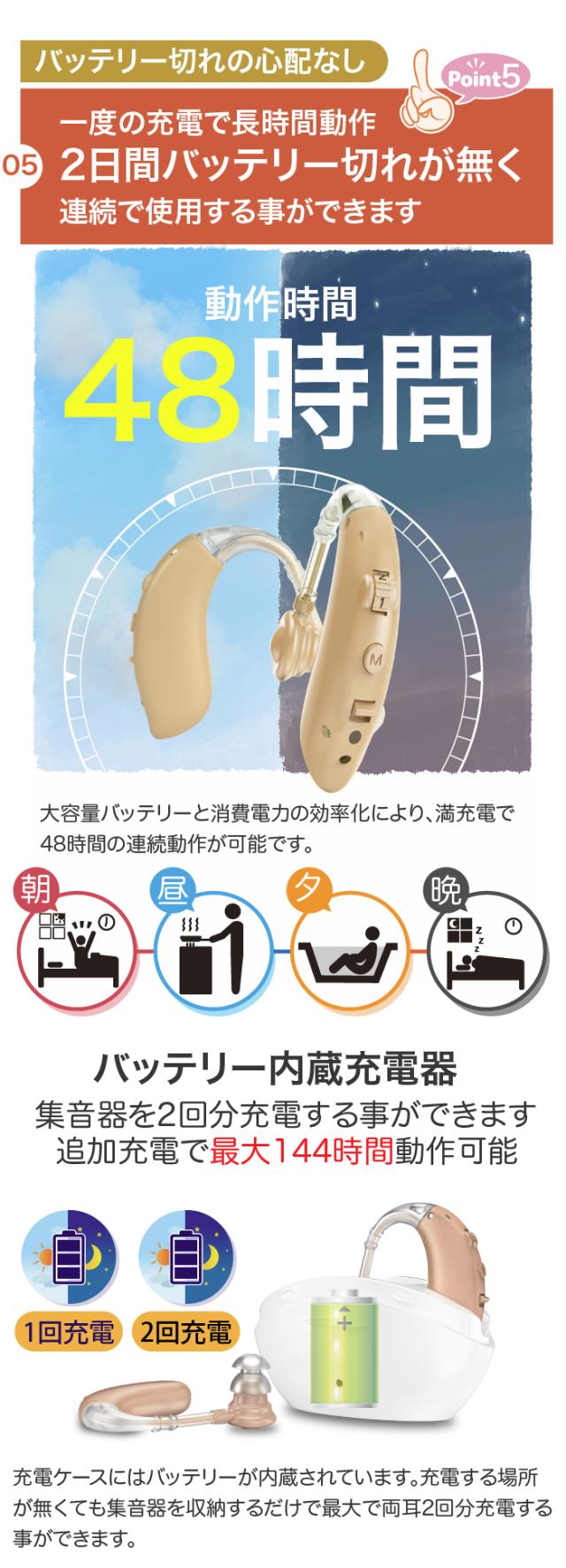 バッテリー切れの心配なし

Point5

05 一度の充電で長時間動作
2日間バッテリー切れが無く
連続で使用する事ができます

動作時間
48時間

M

大容量バッテリーと消費電力の効率化により、満充電で48時間の連続動作が可能です。

朝 昼 夕 晩

バッテリー内蔵充電器
集音器を2回分充電する事ができます
追加充電で最大144時間動作可能

1回充電 2回充電

充電ケースにはバッテリーが内蔵されています。充電する場所が無くても集音器を収納するだけで最大で両耳2回分充電する事ができます。