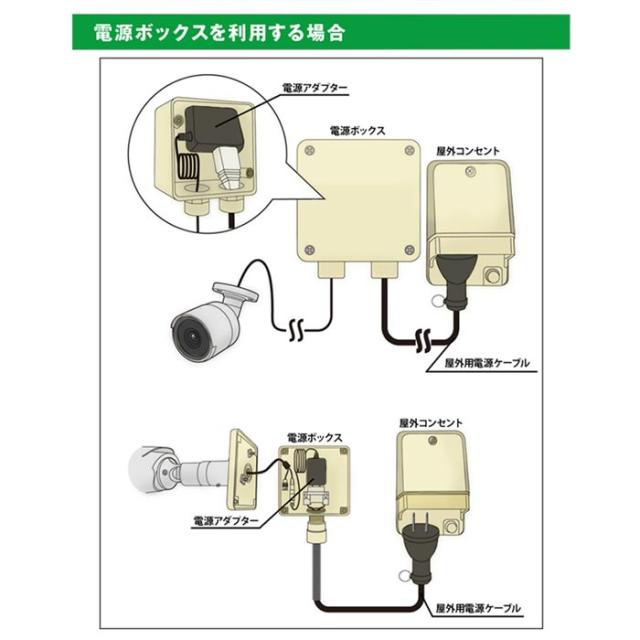 電源ボックスを利用する場合

電源アダプター

電源ボックス

屋外コンセント

屋外用電源ケーブル

電源ボックス

屋外コンセント

電源アダプター

屋外用電源ケーブル