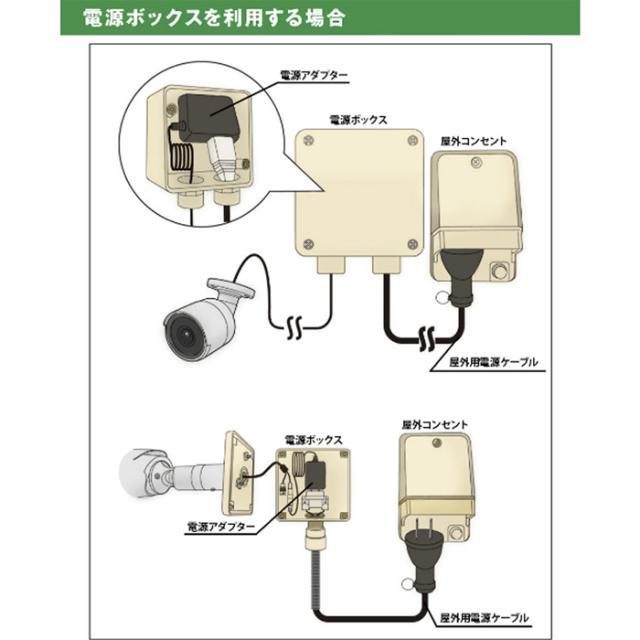 電源ボックスを利用する場合

電源アダプター

電源ボックス

屋外コンセント

屋外用電源ケーブル

電源ボックス

屋外コンセント

電源アダプター

屋外用電源ケーブル