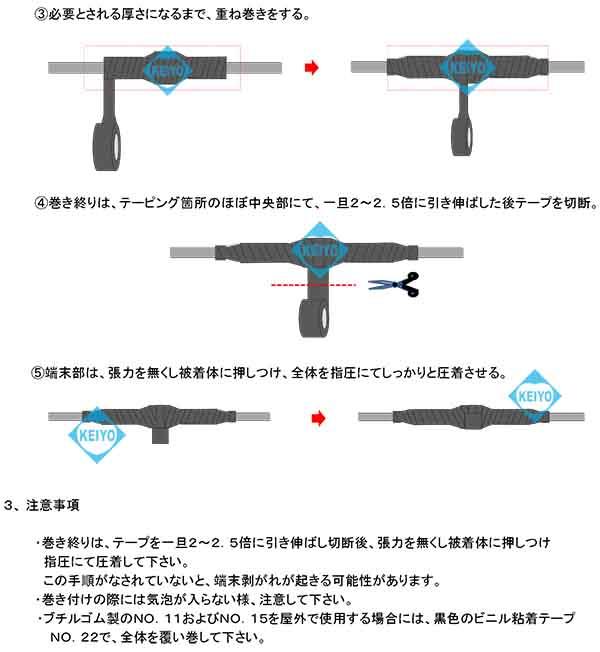 ③必要とされる厚さになるまで、重ね巻きをする。

KEIYO

KEIYO

④巻き終りは、テーピング箇所のほぼ中央部にて、一旦2～2．5倍に引き伸ばした後テープを切断。

KEIYO

⑤端末部は、張力を無くし被着体に押しつけ、全体を指圧にてしっかりと圧着させる。

KEIYO

KEIYO

3、注意事項

・巻き終りは、テープを一旦2～2．5倍に引き伸ばし切断後、張力を無くし被着体に押しつけ指圧にて圧着して下さい。
この手順がなされていないと、端末剥がれが起きる可能性があります。
・巻き付けの際には気泡が入らない様、注意して下さい。
・ブチルゴム製のNO．11およびNO．15を屋外で使用する場合には、黒色のビニル粘着テープNO．22で、全体を覆い巻して下さい。