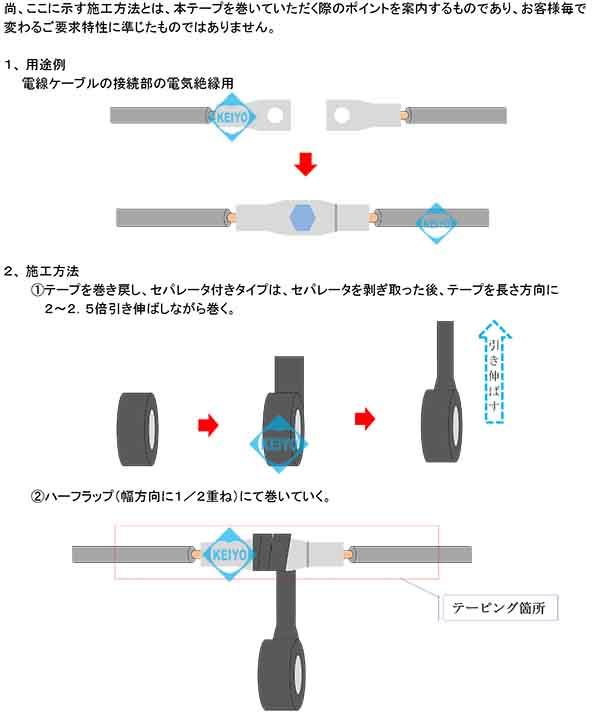 尚、ここに示す施工方法とは、本テープを巻いていただく際のポイントを案内するものであり、お客様毎で変わるご要求特性に準じたものではありません。

1、用途例
電線ケーブルの接続部の電気絶縁用

KEIYO

KEIYO

2、施工方法
①テープを巻き戻し、セパレータ付きタイプは、セパレータを剥ぎ取った後、テープを長さ方向に2～2．5倍引き伸ばしながら巻く。

KEIYO

引き伸ばす

②ハーフラップ（幅方向に1／2重ね）にて巻いていく。

KEIYO

テーピング箇所