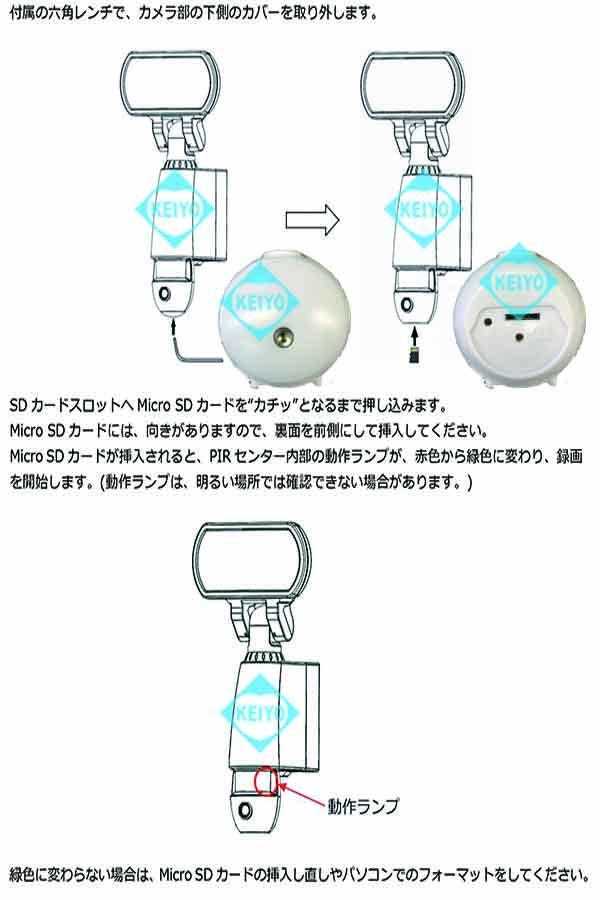 付属の六角レンチで、カメラ部の下側のカバーを取り外します。

KEIYO

KEIYO

KEIYO

KEIYO

SD カードスロットへ Micro SD カードを"カチッ"となるまで押し込みます。
Micro SD カードには、向きがありますので、裏面を前側にして挿入してください。
Micro SD カードが挿入されると、PIR センター内部の動作ランプが、赤色から緑色に変わり、録画を開始します。(動作ランプは、明るい場所では確認できない場合があります。)

KEIYO

動作ランプ

緑色に変わらない場合は、Micro SD カードの挿入し直しやパソコンでのフォーマットをしてください。