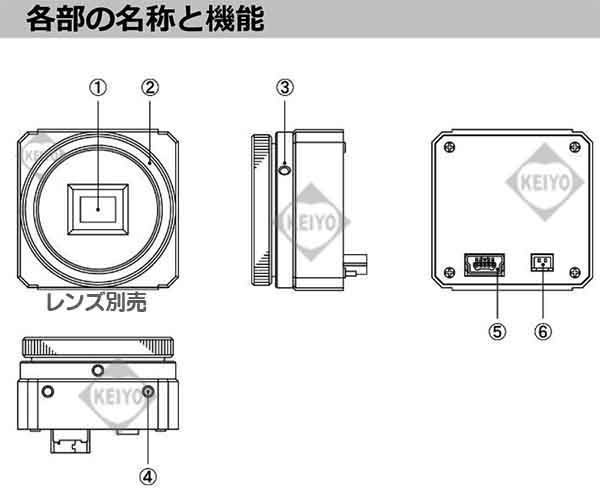 各部の名称と機能

①
②
KEIYO
レンズ別売

③
KEIYO

KEIYO
⑤
⑥

KEIYO
④