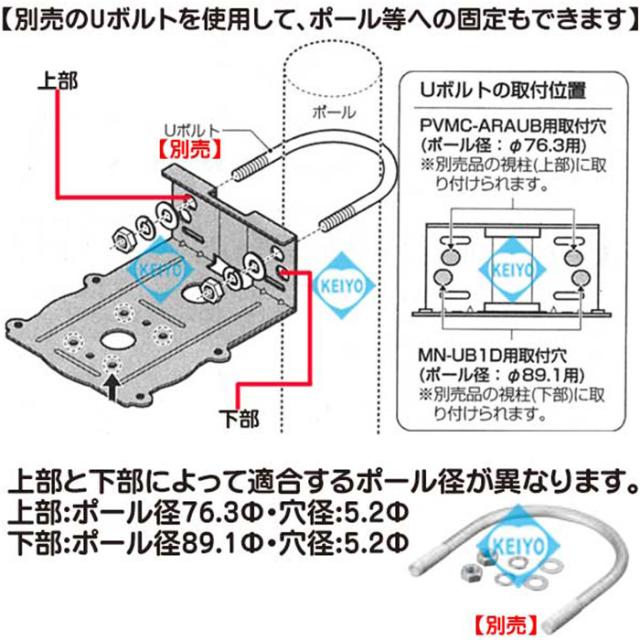 【別売のUボルトを使用して、ポール等への固定もできます】

上部

Uボルト
【別売】

ポール

KEIYO

KEIYO

下部

Uボルトの取付位置

PVMC-ARAUB用取付穴
(ポール径：φ76.3用)
※別売品の視柱(上部)に取り付けられます。

KEIYO

MN-UB1D用取付穴
(ポール径：φ89.1用)
※別売品の視柱(下部)に取り付けられます。

上部と下部によって適合するポール径が異なります。
上部:ポール径76.3Φ・穴径:5.2Φ
下部:ポール径89.1Φ・穴径:5.2Φ

KEIYO

【別売】