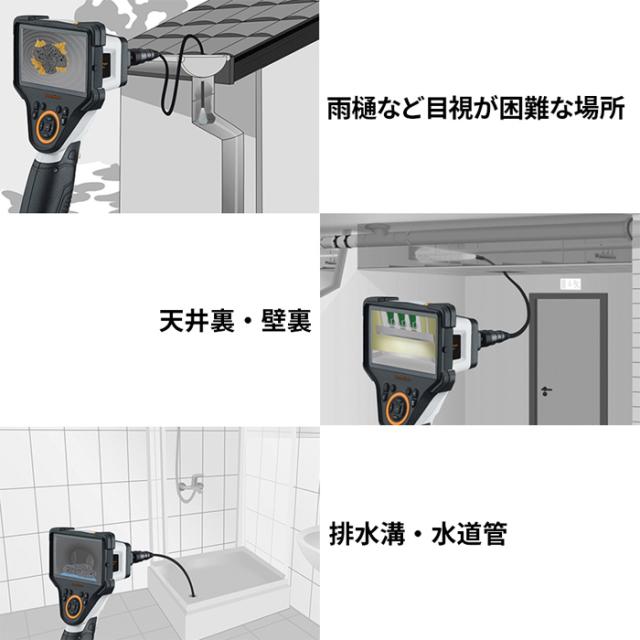 雨樋など目視が困難な場所

天井裏・壁裏

排水溝・水道管