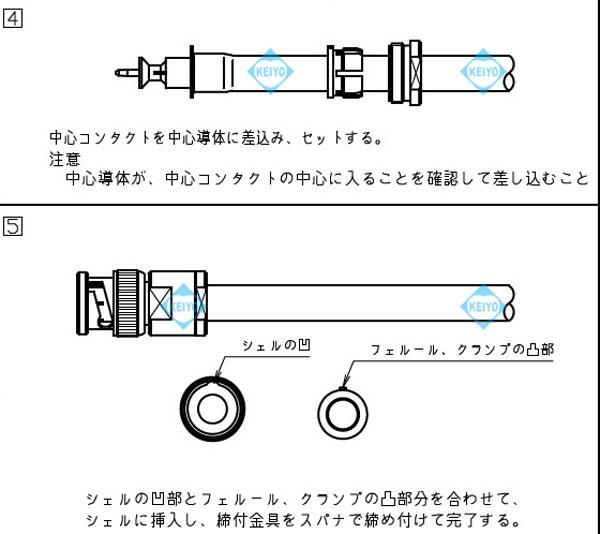 4

KEIYO KEIYO

中心コンタクトを中心導体に差込み、セットする。
注意
中心導体が、中心コンタクトの中心に入ることを確認して差し込むこと

5

KEIYO KEIYO

シェルの凹

フェルール、クランプの凸部

シェルの凹部とフェルール、クランプの凸部分を合わせて、シェルに挿入し、締付金具をスパナで締め付けて完了する。