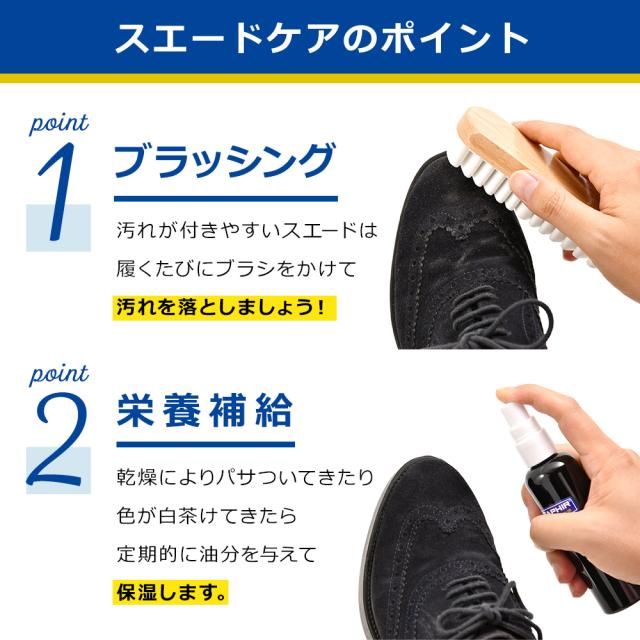 スエードケアのポイント

point
1
ブラッシング

汚れが付きやすいスエードは
履くたびにブラシをかけて
汚れを落としましょう！

point
2
栄養補給

乾燥によりパサついてきたり
色が白茶けてきたら
定期的に油分を与えて
保湿します。

APHIR