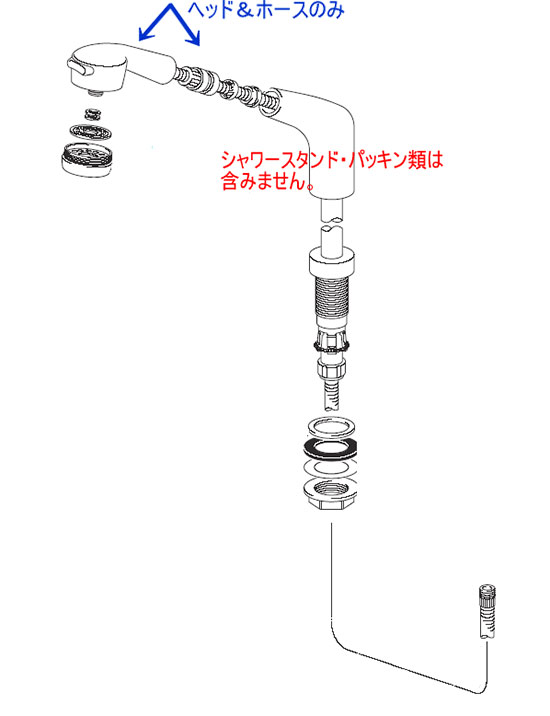 ヘッド＆ホースのみ

シャワースタンド・パッキン類は含みません。