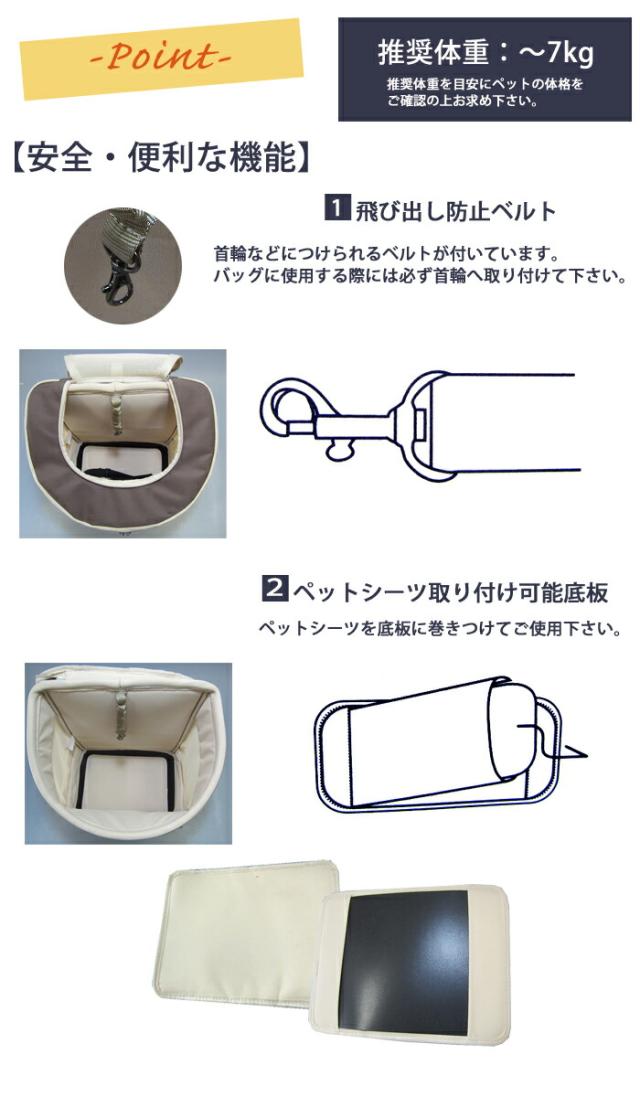 -Point-

推奨体重：～7kg
推奨体重を目安にペットの体格をご確認の上お求め下さい。

【安全・便利な機能】

1 飛び出し防止ベルト

首輪などにつけられるベルトが付いています。
バッグに使用する際には必ず首輪へ取り付けて下さい。

2 ペットシーツ取り付け可能底板

ペットシーツを底板に巻きつけてご使用下さい。