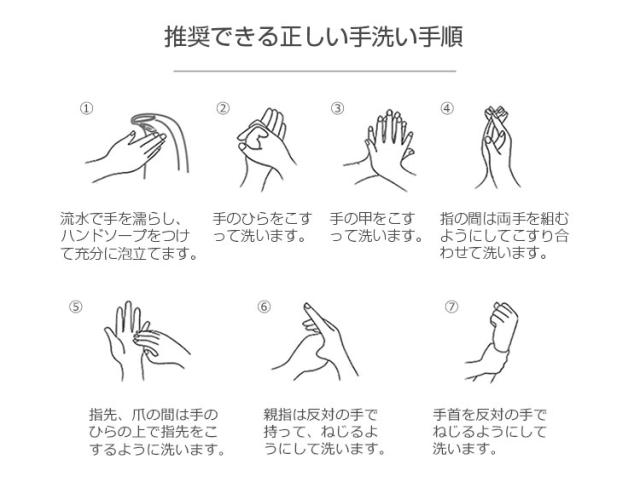 推奨できる正しい手洗い手順

①

流水で手を濡らし、ハンドソープをつけて充分に泡立てます。

②

手のひらをこすって洗います。

③

手の甲をこすって洗います。

④

指の間は両手を組むようにしてこすり合わせて洗います。

⑤

指先、爪の間は手のひらの上で指先をこするように洗います。

⑥

親指は反対の手で持って、ねじるようにして洗います。

⑦

手首を反対の手でねじるようにして洗います。