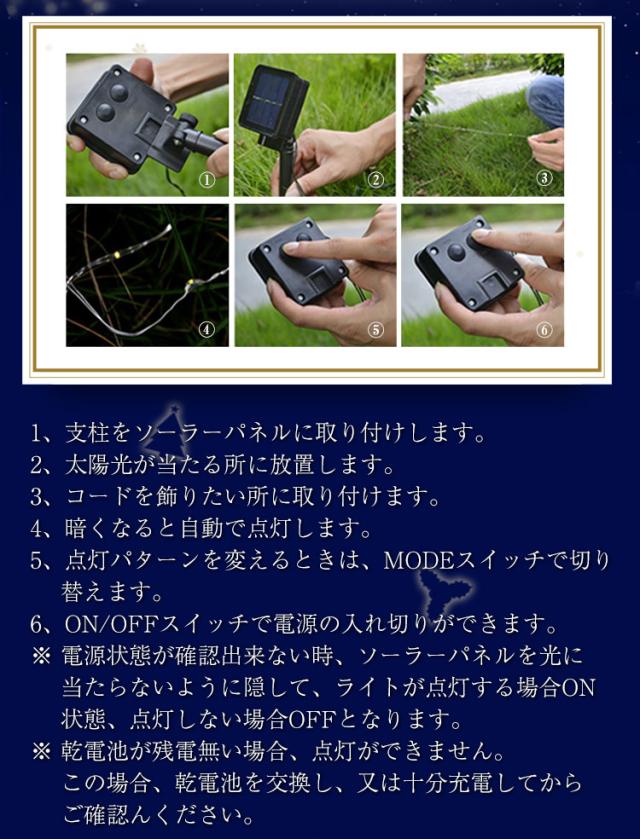 ①

②

③

④

⑤

⑥

1、支柱をソーラーパネルに取り付けします。
2、太陽光が当たる所に放置します。
3、コードを飾りたい所に取り付けます。
4、暗くなると自動で点灯します。
5、点灯パターンを変えるときは、MODEスイッチで切り替えます。
6、ON/OFFスイッチで電源の入れ切りができます。
※ 電源状態が確認出来ない時、ソーラーパネルを光に当たらないように隠して、ライトが点灯する場合ON状態、点灯しない場合OFFとなります。
※ 乾電池が残電無い場合、点灯ができません。この場合、乾電池を交換し、又は十分充電してからご確認んください。