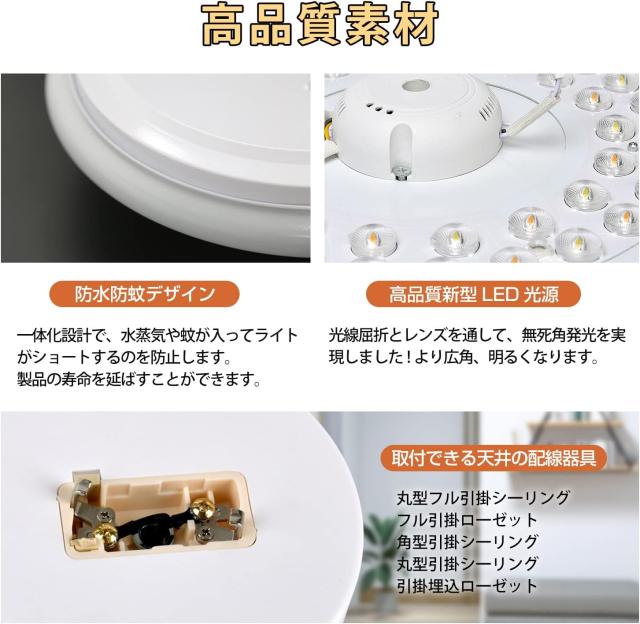 高品質素材

防水防蚊デザイン

一体化設計で、水蒸気や蚊が入ってライトがショートするのを防止します。
製品の寿命を延ばすことができます。

高品質新型 LED 光源

光線屈折とレンズを通して、無死角発光を実現しました！より広角、明るくなります。

取付できる天井の配線器具

丸型フル引掛シーリング
フル引掛ローゼット
角型引掛シーリング
丸型引掛シーリング
引掛埋込ローゼット