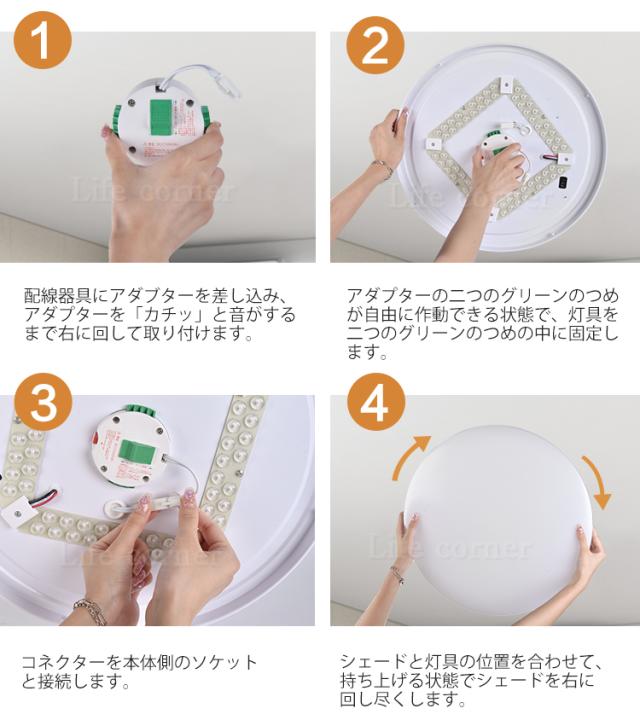 1

Life corner

配線器具にアダプターを差し込み、アダプターを「カチッ」と音がするまで右に回して取り付けます。

2

Life corner

アダプターの二つのグリーンのつめが自由に作動できる状態で、灯具を二つのグリーンのつめの中に固定します。

3

Life corner

コネクターを本体側のソケットと接続します。

4

Life corner

シェードと灯具の位置を合わせて、持ち上げる状態でシェードを右に回し尽くします。