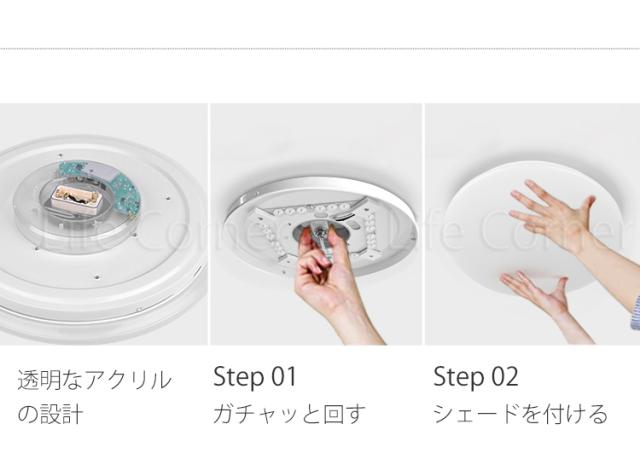 Life Corner Life Corner

透明なアクリルの設計

Step 01
ガチャッと回す

Step 02
シェードを付ける