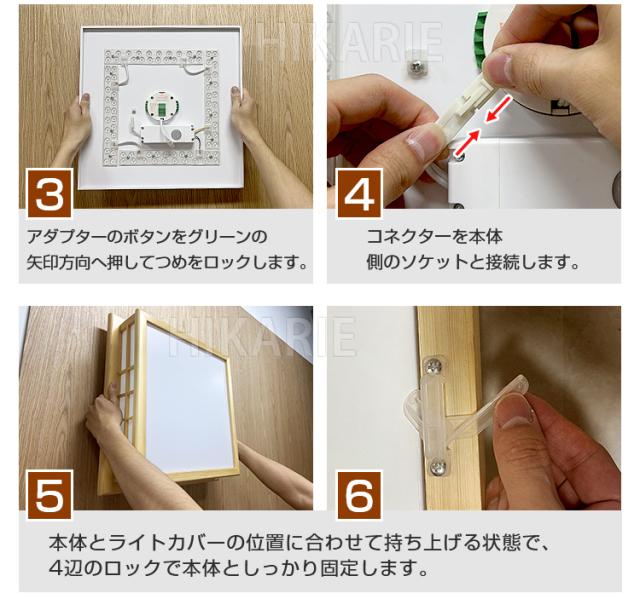 HIKARIE

3

アダプターのボタンをグリーンの矢印方向へ押してつめをロックします。

4

コネクターを本体側のソケットと接続します。

HIKARIE

5

6

本体とライトカバーの位置に合わせて持ち上げる状態で、4辺のロックで本体としっかり固定します。