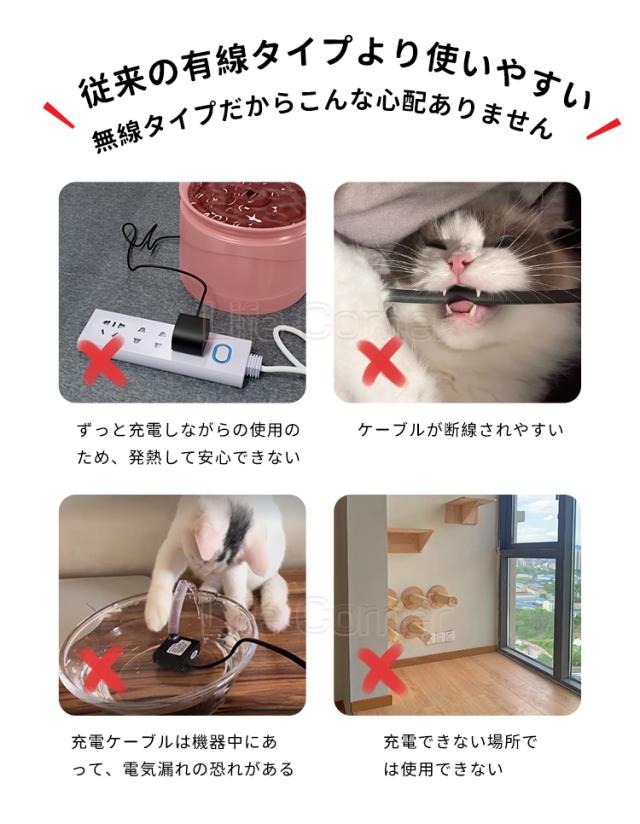 従来の有線タイプより使いやすい
無線タイプだからこんな心配ありません

ずっと充電しながらの使用のため、発熱して安心できない

ケーブルが断線されやすい

充電ケーブルは機器中にあって、電気漏れの恐れがある

充電できない場所では使用できない