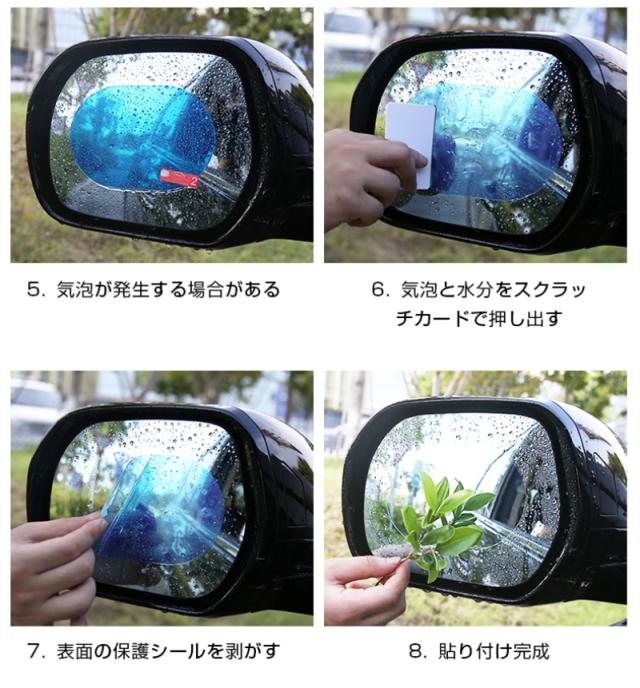 2

5. 気泡が発生する場合がある

6. 気泡と水分をスクラッチカードで押し出す

7. 表面の保護シールを剥がす

8. 貼り付け完成