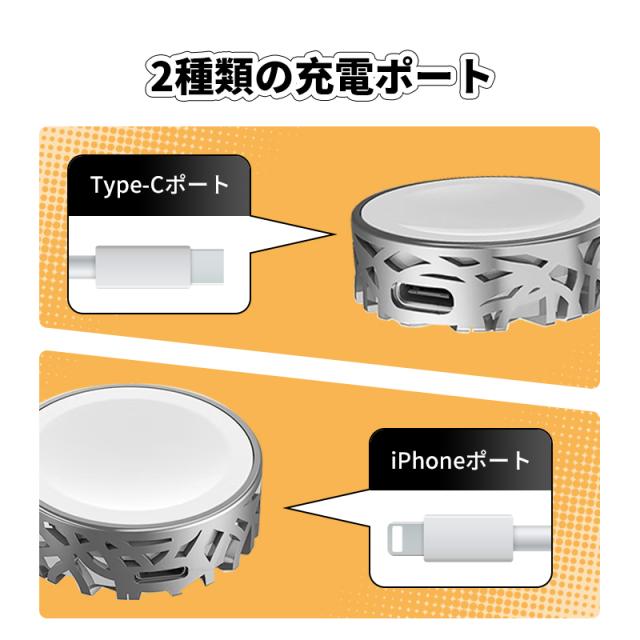 2種類の充電ポート

Type-Cポート

iPhoneポート