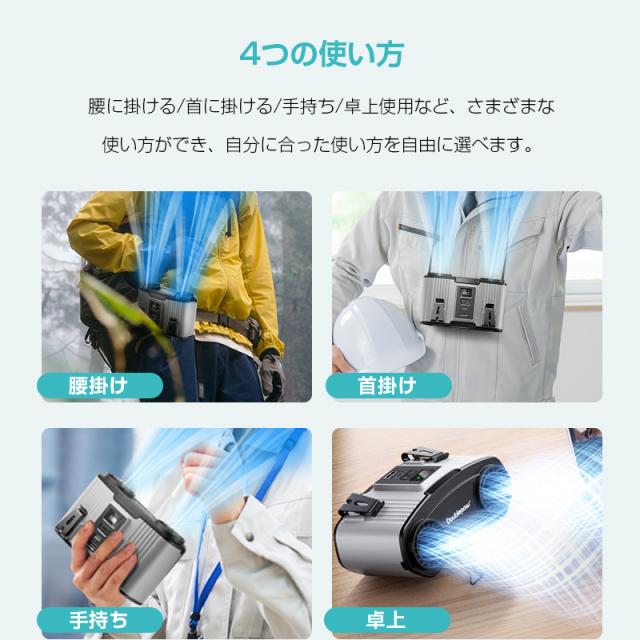 4つの使い方

腰に掛ける/首に掛ける/手持ち/卓上使用など、さまざまな使い方ができ、自分に合った使い方を自由に選べます。

腰掛け

首掛け

手持ち

Doublepow

卓上