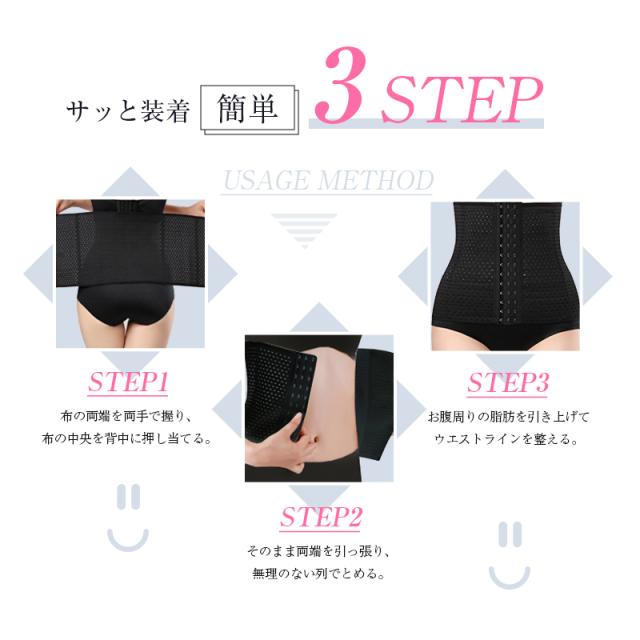 サッと装着 簡単 3 STEP

USAGE METHOD

STEP1

布の両端を両手で握り、
布の中央を背中に押し当てる。

STEP2

そのまま両端を引っ張り、
無理のない列でとめる。

STEP3

お腹周りの脂肪を引き上げて
ウエストラインを整える。