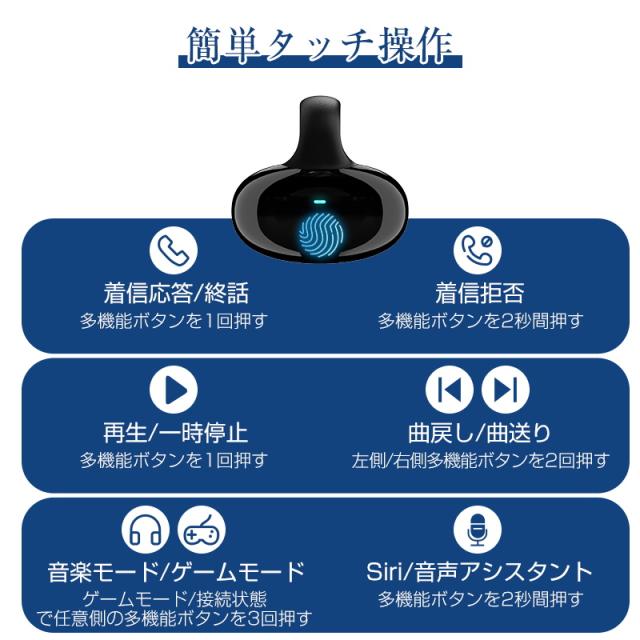 簡単タッチ操作

着信応答/終話
多機能ボタンを1回押す

着信拒否
多機能ボタンを2秒間押す

再生/一時停止
多機能ボタンを1回押す

曲戻し/曲送り
左側/右側多機能ボタンを2回押す

音楽モード/ゲームモード
ゲームモード/接続状態で任意側の多機能ボタンを3回押す

Siri/音声アシスタント
多機能ボタンを2秒間押す