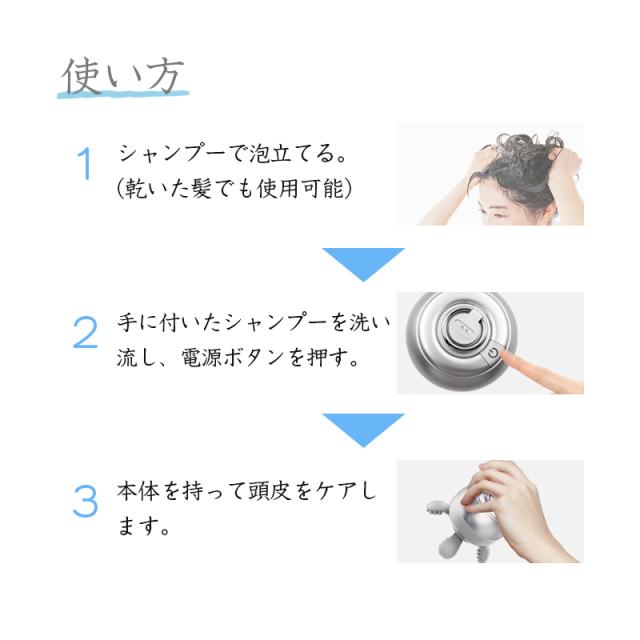 使い方

1 シャンプーで泡立てる。
(乾いた髪でも使用可能)

2 手に付いたシャンプーを洗い流し、電源ボタンを押す。

3 本体を持って頭皮をケアします。