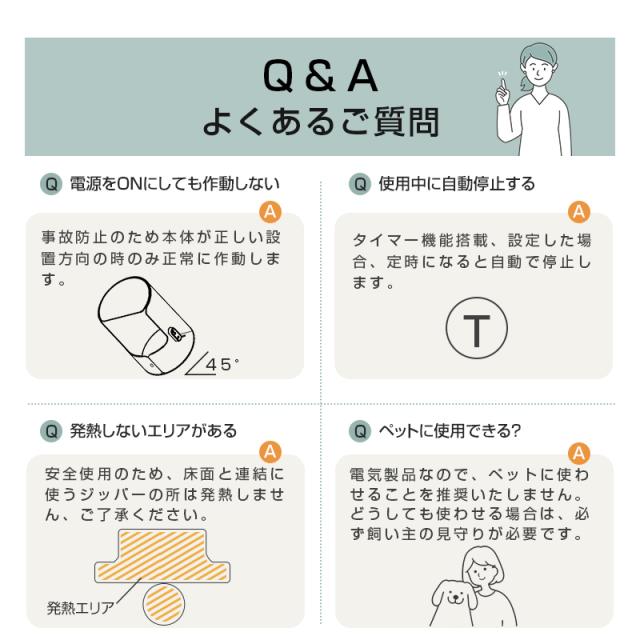 Q & A
よくあるご質問

Q 電源をONにしても作動しない

A
事故防止のため本体が正しい設置方向の時のみ正常に作動します。

45°

Q 使用中に自動停止する

A
タイマー機能搭載、設定した場合、定時になると自動で停止します。

T

Q 発熱しないエリアがある

A
安全使用のため、床面と連結に使うジッパーの所は発熱しません、ご了承ください。

発熱エリア

Q ペットに使用できる?

A
電気製品なので、ベットに使わせることを推奨いたしません。どうしても使わせる場合は、必ず飼い主の見守りが必要です。