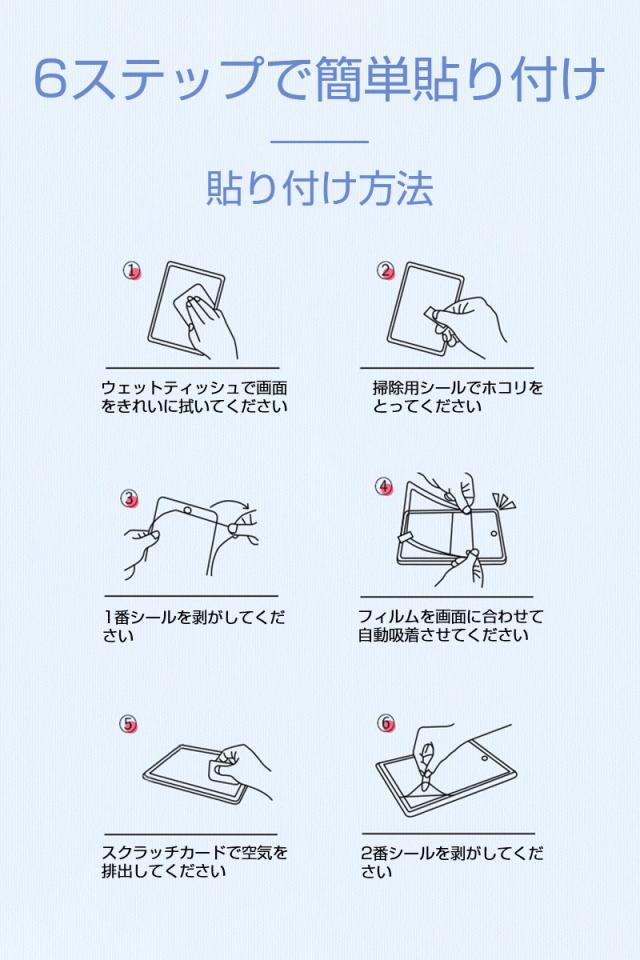 6ステップで簡単貼り付け

貼り付け方法

1
ウェットティッシュで画面をきれいに拭いてください

2
掃除用シールでホコリをとってください

3
1番シールを剥がしてください

4
フィルムを画面に合わせて自動吸着させてください

5
スクラッチカードで空気を排出してください

6
2番シールを剥がしてください