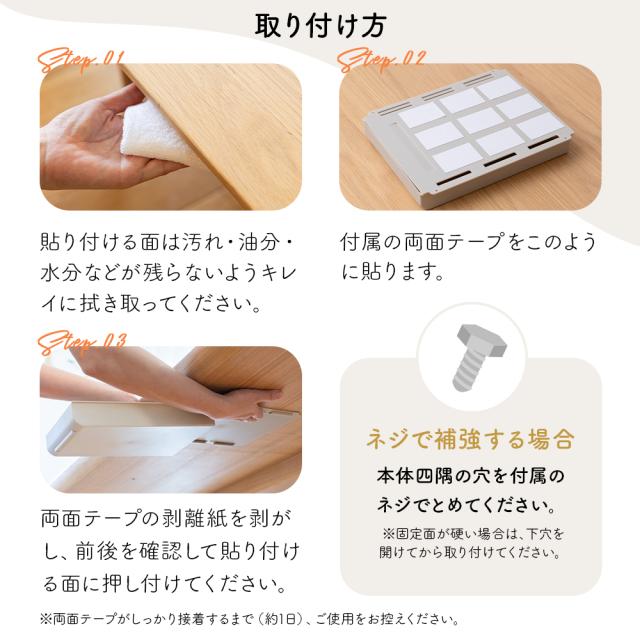 取り付け方

Step.01

貼り付ける面は汚れ・油分・水分などが残らないようキレイに拭き取ってください。

Step.02

付属の両面テープをこのように貼ります。

Step.03

両面テープの剥離紙を剥がし、前後を確認して貼り付ける面に押し付けてください。

ネジで補強する場合

本体四隅の穴を付属のネジでとめてください。

※固定面が硬い場合は、下穴を開けてから取り付けてください。

※両面テープがしっかり接着するまで（約1日）、ご使用をお控えください。