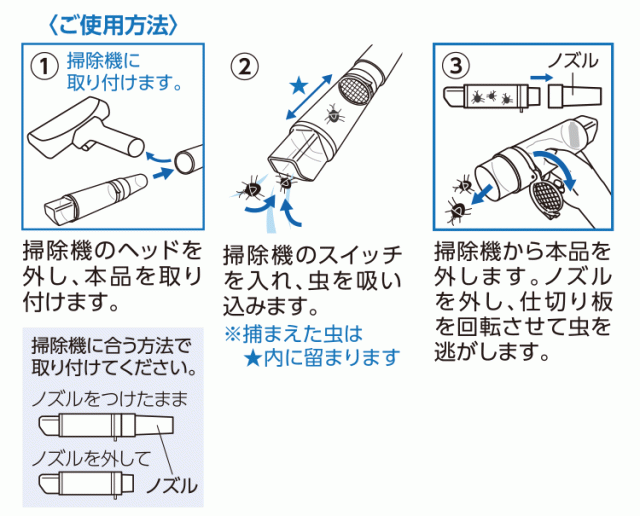 〈ご使用方法〉

① 掃除機に取り付けます。

掃除機のヘッドを外し、本品を取り付けます。

掃除機に合う方法で取り付けてください。

ノズルをつけたまま

ノズルを外して

ノズル

②

★

掃除機のスイッチを入れ、虫を吸い込みます。

※捕まえた虫は★内に留まります

③

ノズル

掃除機から本品を外します。ノズルを外し、仕切り板を回転させて虫を逃がします。