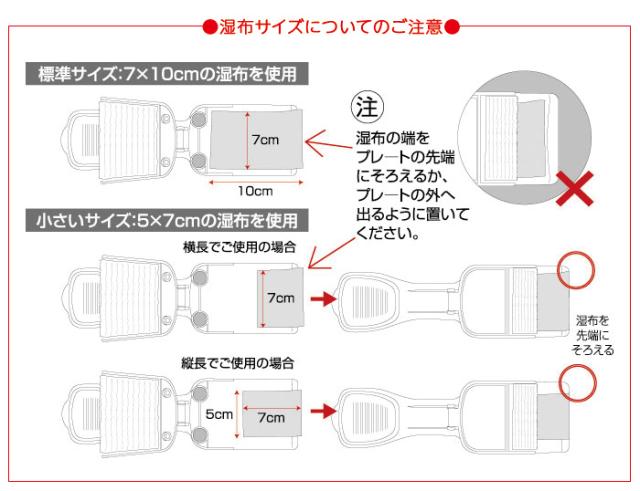 ●湿布サイズについてのご注意●

標準サイズ:7×10cmの湿布を使用

7cm

10cm

注

湿布の端をプレートの先端にそろえるか、プレートの外へ出るように置いてください。

小さいサイズ:5×7cmの湿布を使用

横長でご使用の場合

7cm

湿布を先端にそろえる

縦長でご使用の場合

5cm

7cm