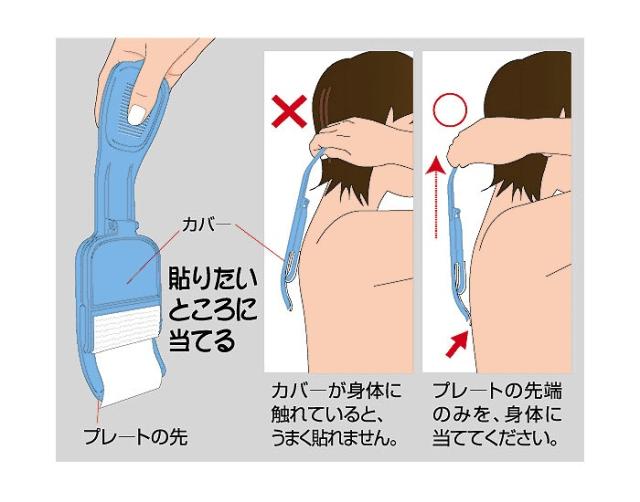 カバー

貼りたいところに当てる

プレートの先

×

カバーが身体に触れていると、うまく貼れません。

○

プレートの先端のみを、身体に当ててください。