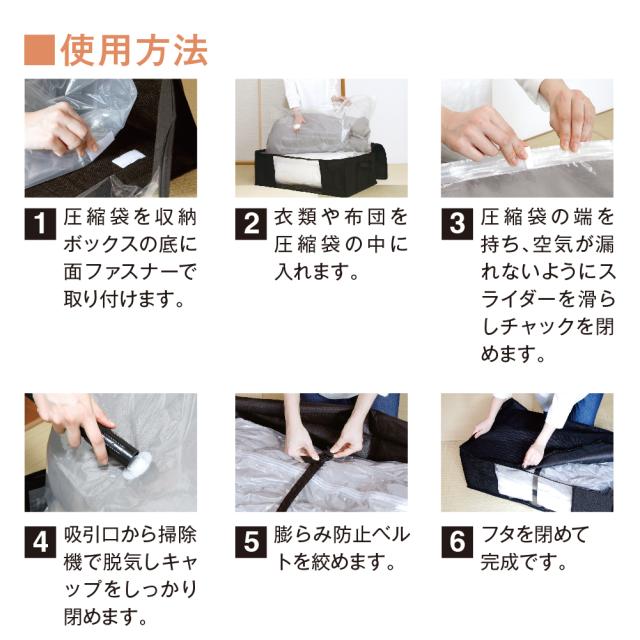 ■使用方法

1 圧縮袋を収納ボックスの底に面ファスナーで取り付けます。

2 衣類や布団を圧縮袋の中に入れます。

3 圧縮袋の端を持ち、空気が漏れないようにスライダーを滑らしチャックを閉めます。

4 吸引口から掃除機で脱気しキャップをしっかり閉めます。

5 膨らみ防止ベルトを絞めます。

6 フタを閉めて完成です。