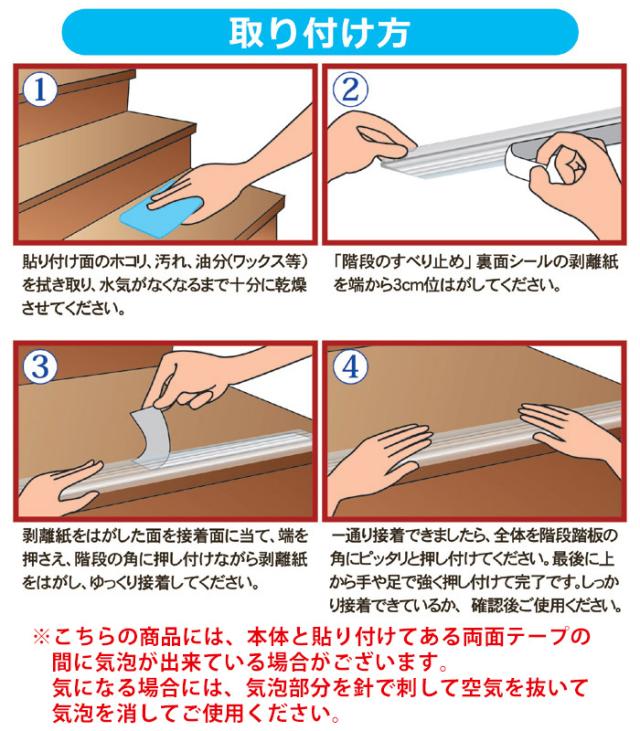 取り付け方

①

貼り付け面のホコリ、汚れ、油分(ワックス等)を拭き取り、水気がなくなるまで十分に乾燥させてください。

②

「階段のすべり止め」裏面シールの剥離紙を端から3cm位はがしてください。

③

剥離紙をはがした面を接着面に当て、端を押さえ、階段の角に押し付けながら剥離紙をはがし、ゆっくり接着してください。

④

一通り接着できましたら、全体を階段踏板の角にピッタリと押し付けてください。最後に上から手や足で強く押し付けて完了です。しっかり接着できているか、確認後ご使用ください。

※こちらの商品には、本体と貼り付けてある両面テープの間に気泡が出来ている場合がございます。
気になる場合には、気泡部分を針で刺して空気を抜いて気泡を消してご使用ください。